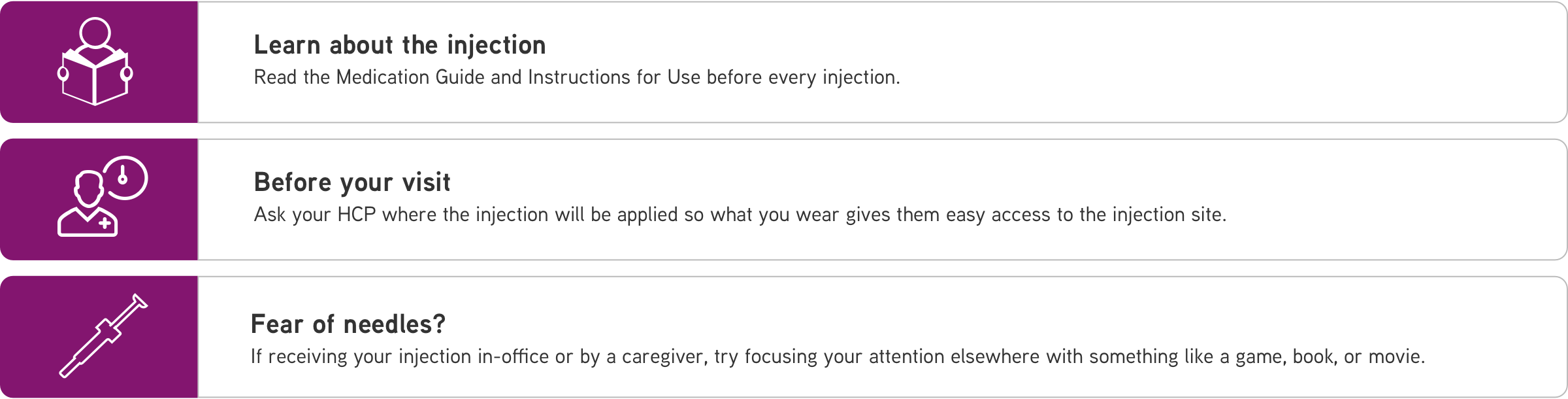 Learn about the injection
Read the Medication Guide and Instructions for Use before every injection.

Before your visit
Ask your HCP where the injection will be applied so what you wear gives them easy access to the injection site.

Fear of needles?
If receiving your injection in-office or by a caregiver, try focusing your attention elsewhere with something like a game, book, or movie.